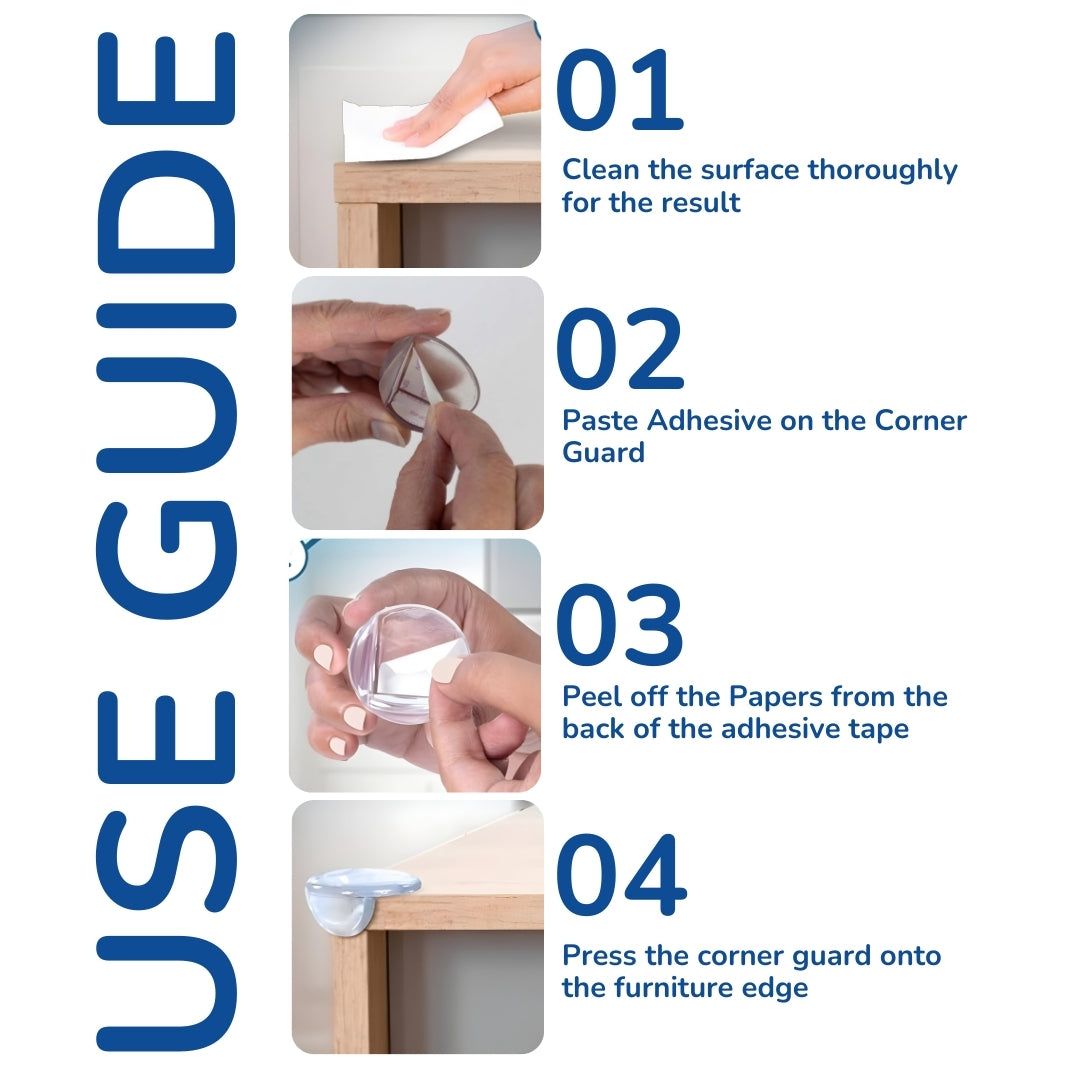 USE GUIDE

01
Clean the surface thoroughly for the result

02
Paste Adhesive on the Corner Guard

03
Peel off the Papers from the back of the adhesive tape

04
Press the corner guard onto the furniture edge