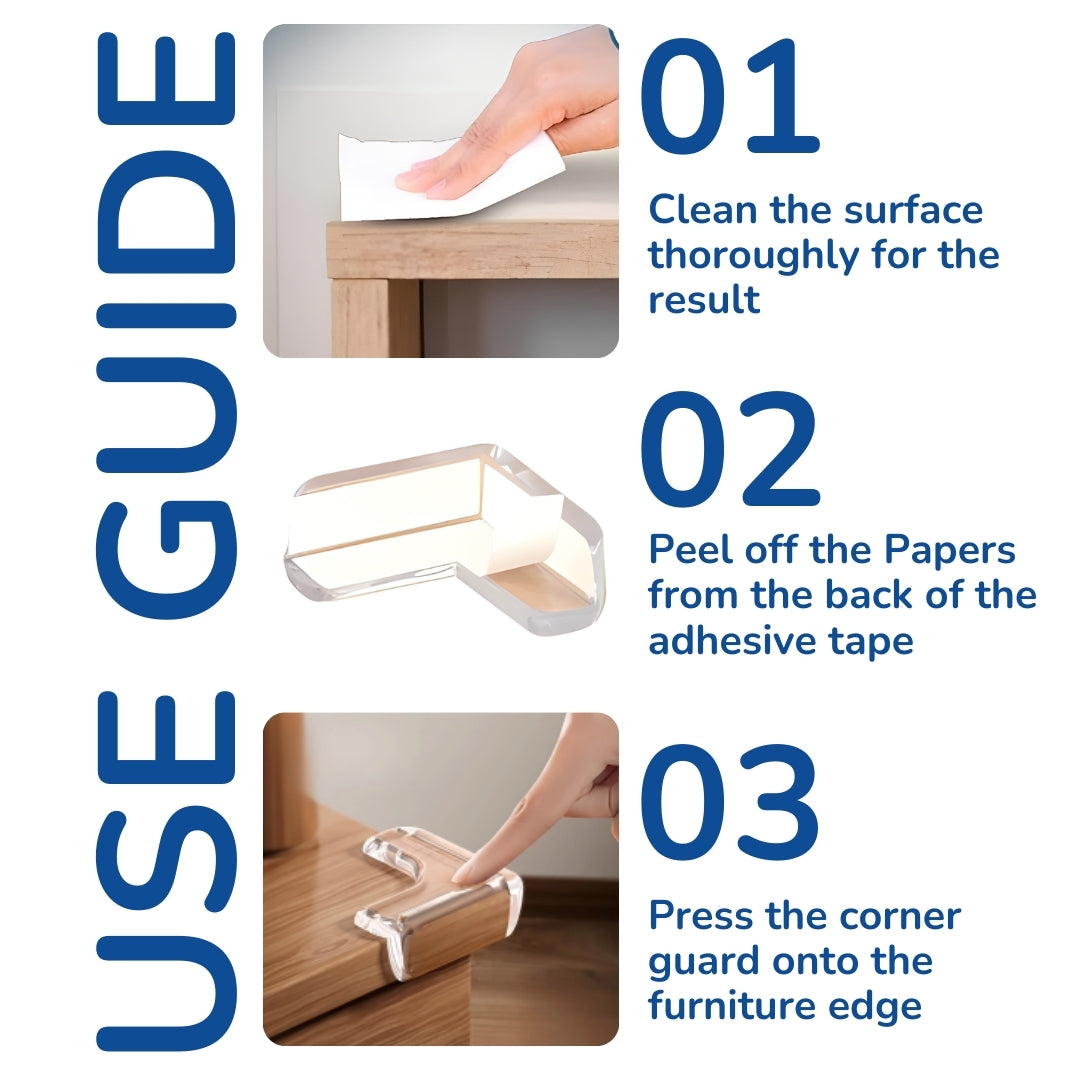 USE GUIDE

01

Clean the surface thoroughly for the result

02

Peel off the Papers from the back of the adhesive tape

03

Press the corner guard onto the furniture edge