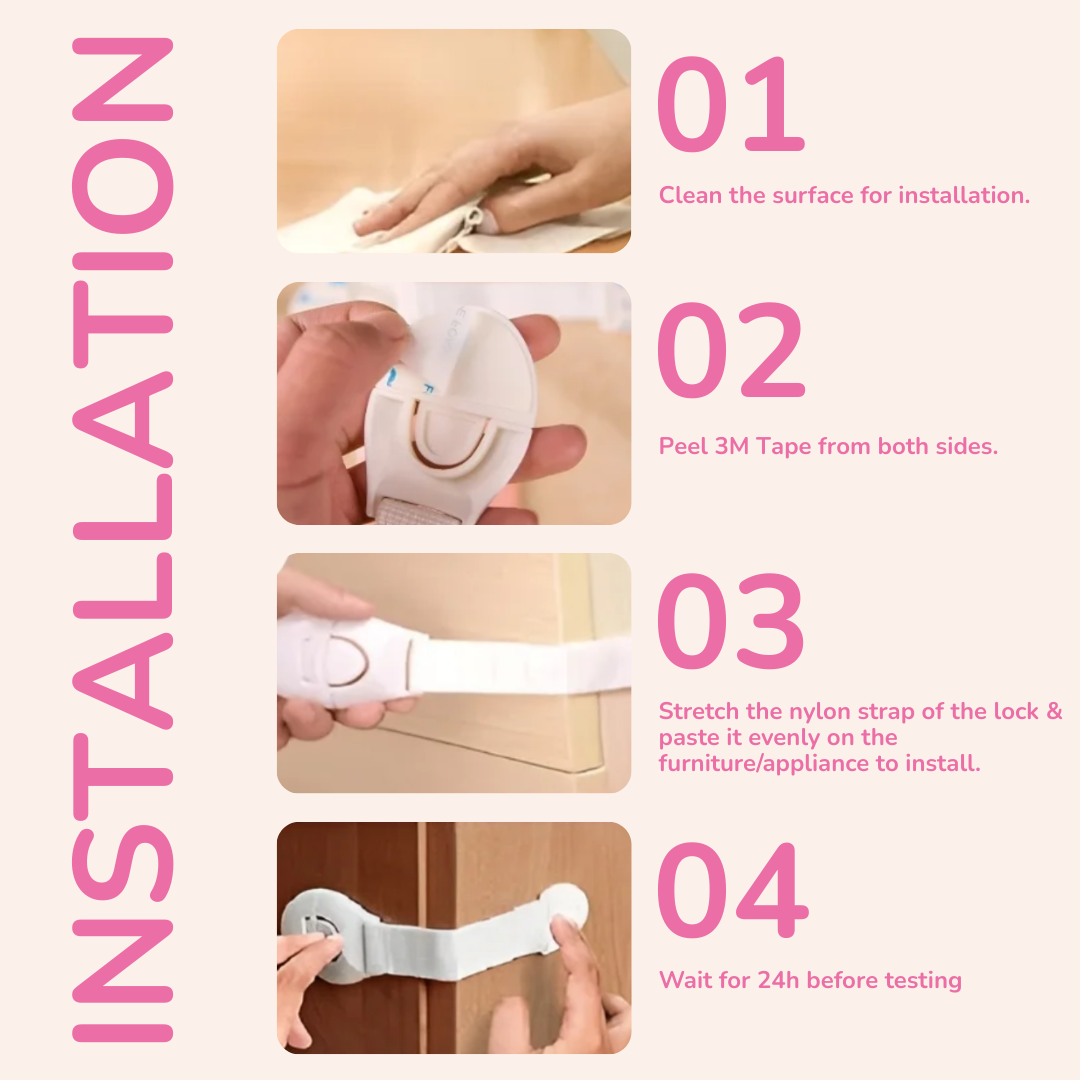 INSTALLATION

01

Clean the surface for installation.

02

Peel 3M Tape from both sides.

03

Stretch the nylon strap of the lock & paste it evenly on the furniture/appliance to install.

04

Wait for 24h before testing