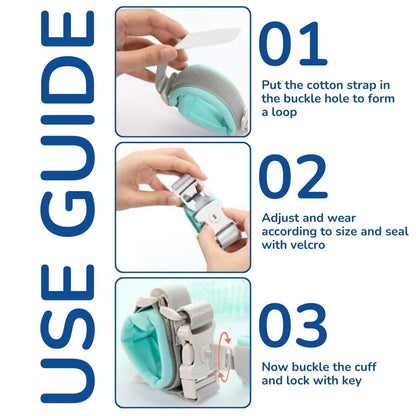 USE GUIDE

01

Put the cotton strap in the buckle hole to form a loop

02

Adjust and wear according to size and seal with velcro

03

Now buckle the cuff and lock with key