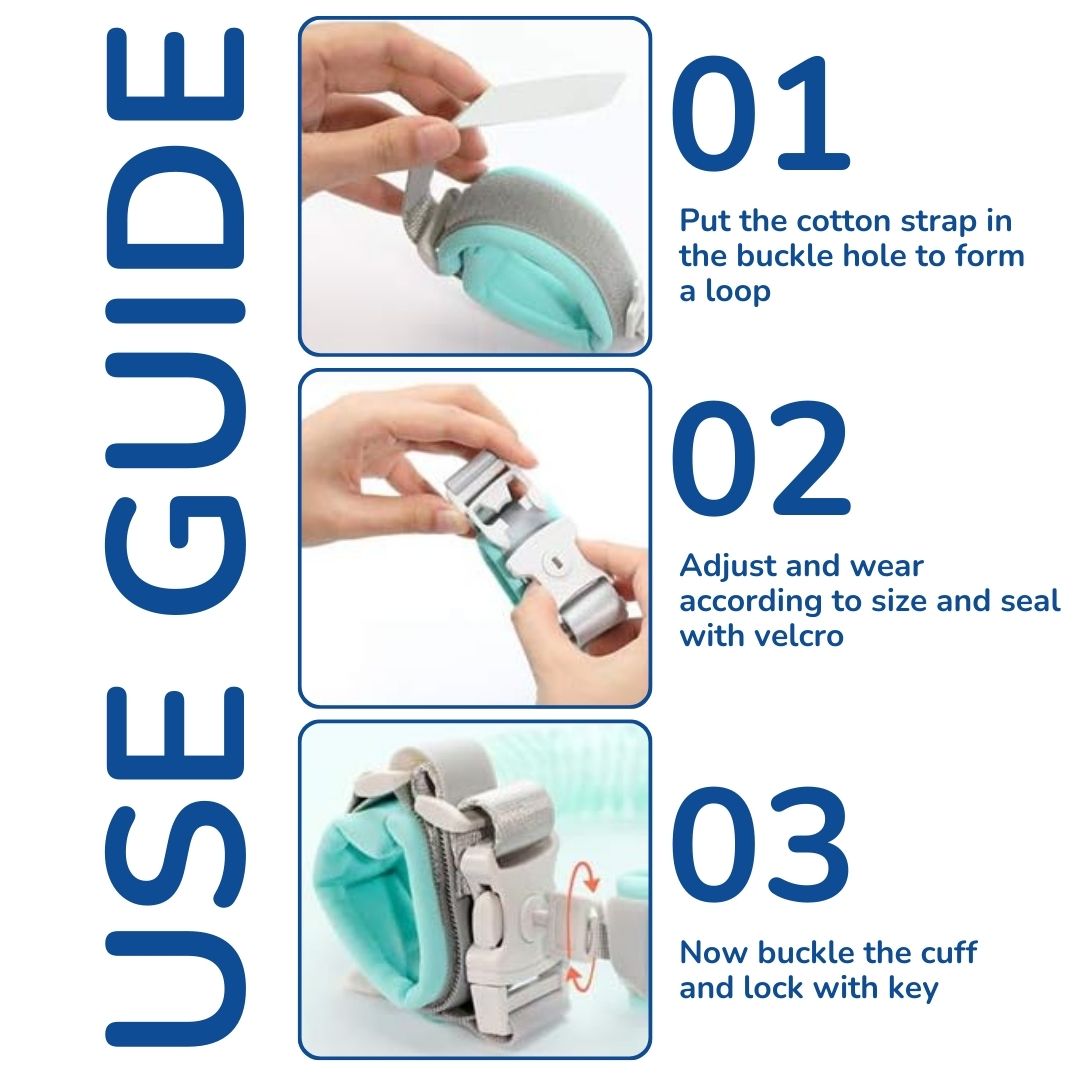 USE GUIDE

01

Put the cotton strap in the buckle hole to form a loop

02

Adjust and wear according to size and seal with velcro

03

Now buckle the cuff and lock with key